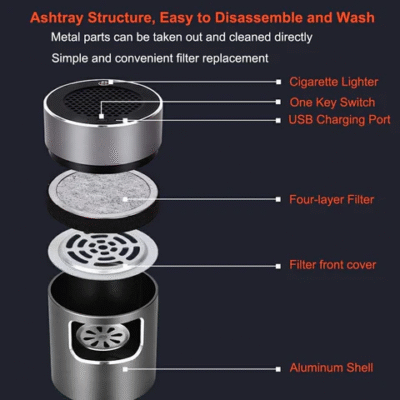 Ashtray Structure, Easy to Disassemble and Wash

Metal parts can be taken out and cleaned directly

Simple and convenient filter replacement

Cigarette Lighter

One Key Switch

USB Charging Port

Four-layer Filter

Filter front cover

Aluminum Shell